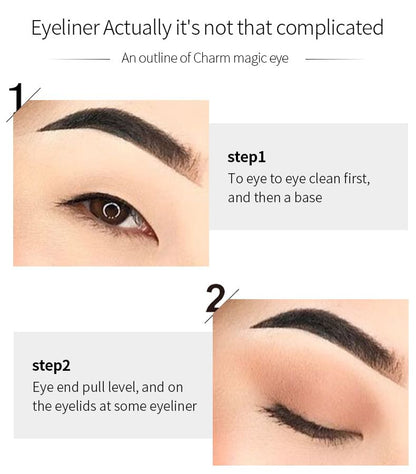 Eyeliner Actually it's not that complicated

An outline of Charm magic eye

1

step1
To eye to eye clean first, and then a base

2

step2
Eye end pull level, and on the eyelids at some eyeliner