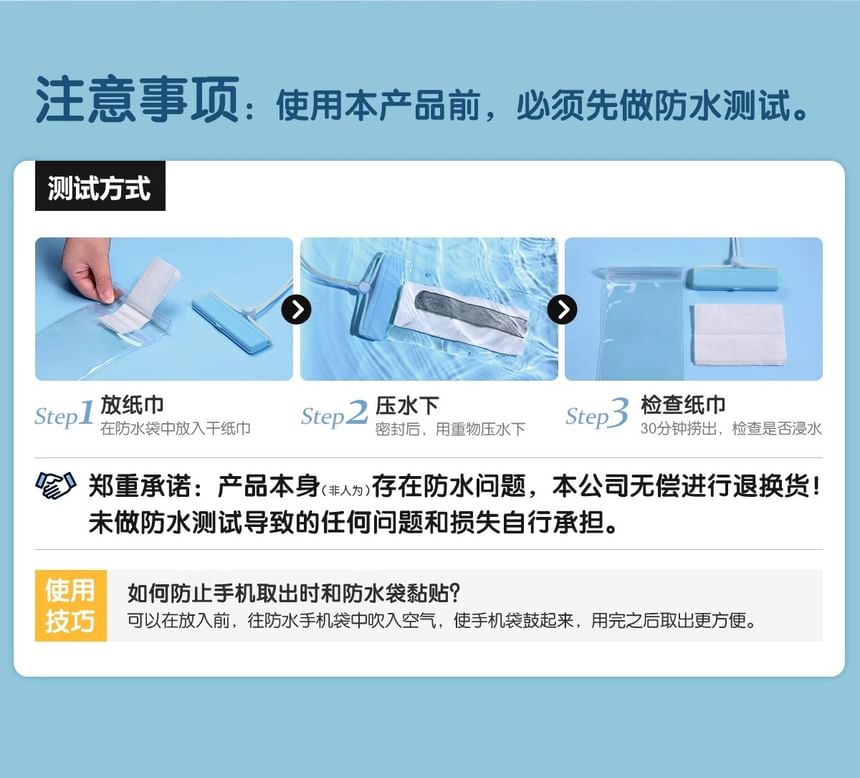 注意事项：使用本产品前，必须先做防水测试。

测试方式

Step1 放纸巾
在防水袋中放入干纸巾

Step2 压水下
密封后，用重物压水下

Step3 检查纸巾
30分钟捞出，检查是否浸水

郑重承诺：产品本身(非人为)存在防水问题，本公司无偿进行退换货！未做防水测试导致的任何问题和损失自行承担。

使用技巧
如何防止手机取出时和防水袋黏贴?
可以在放入前，往防水手机袋中吹入空气，使手机袋鼓起来，用完之后取出更方便。