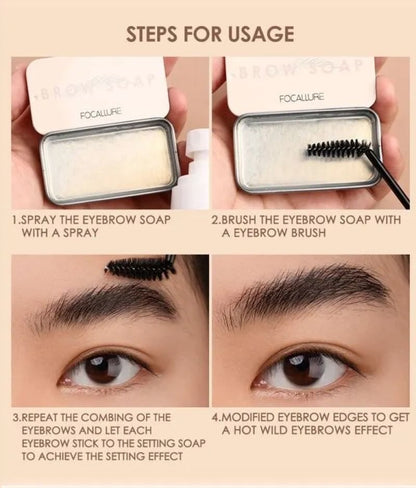 STEPS FOR USAGE

BROW SOAP

FOCALLURE

BROW SOAP

FOCALLURE

1.SPRAY THE EYEBROW SOAP WITH A SPRAY

2.BRUSH THE EYEBROW SOAP WITH A EYEBROW BRUSH

3.REPEAT THE COMBING OF THE EYEBROWS AND LET EACH EYEBROW STICK TO THE SETTING SOAP TO ACHIEVE THE SETTING EFFECT

4.MODIFIED EYEBROW EDGES TO GET A HOT WILD EYEBROWS EFFECT