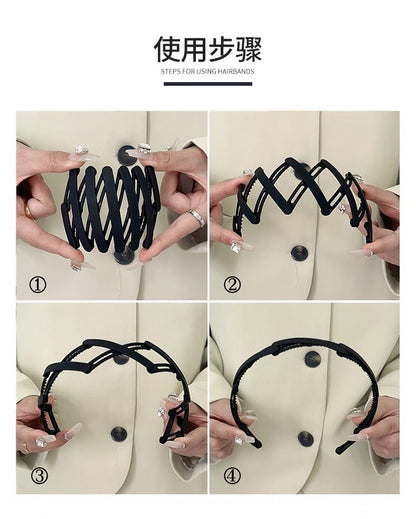 使用步骤

STEPS FOR USING HAIRBANDS

①

②

③

④