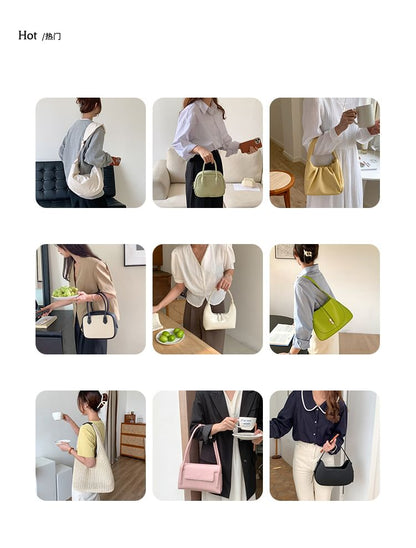 Hot /热门