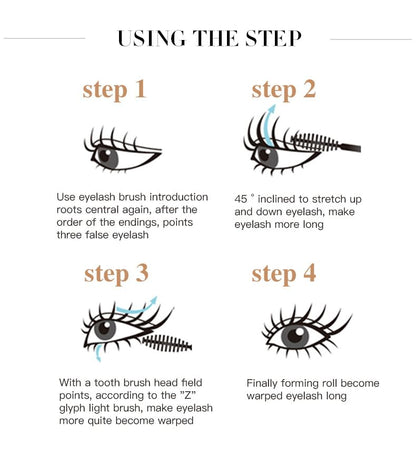 USING THE STEP

step 1

Use eyelash brush introduction roots central again, after the order of the endings, points three false eyelash

step 2

45 ° inclined to stretch up and down eyelash, make eyelash more long

step 3

With a tooth brush head field points, according to the "Z" glyph light brush, make eyelash more quite become warped

step 4

Finally forming roll become warped eyelash long