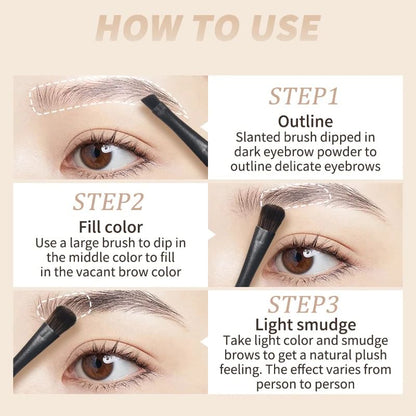 HOW TO USE

STEP1
Outline
Slanted brush dipped in dark eyebrow powder to outline delicate eyebrows

STEP2
Fill color
Use a large brush to dip in the middle color to fill in the vacant brow color

STEP3
Light smudge
Take light color and smudge brows to get a natural plush feeling. The effect varies from person to person