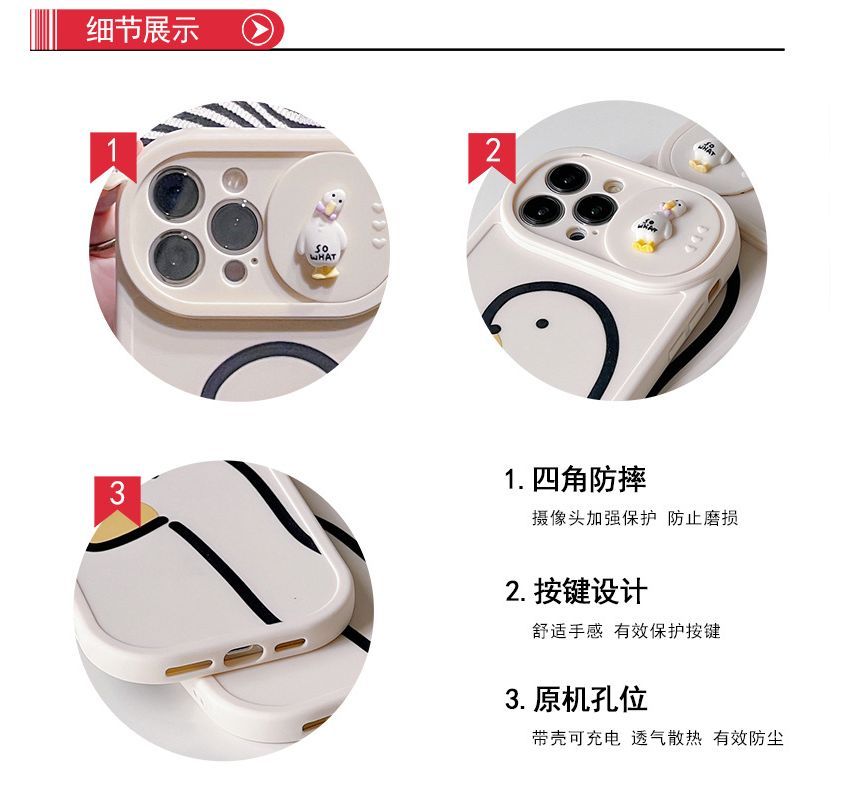 细节展示

1

SO WHAT

2

SO WHAT

SO WHAT

3

1. 四角防摔

摄像头加强保护 防止磨损

2. 按键设计

舒适手感 有效保护按键

3. 原机孔位

带壳可充电 透气散热 有效防尘