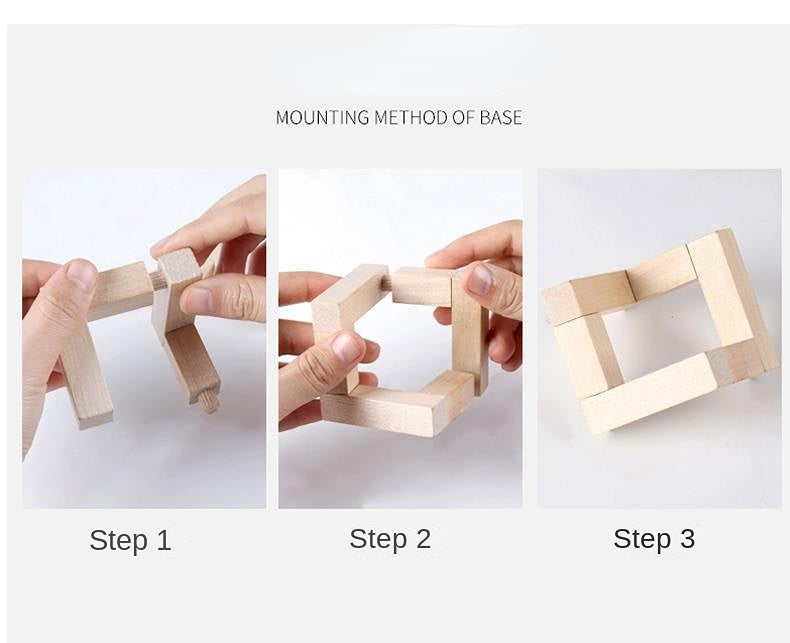 MOUNTING METHOD OF BASE

Step 1

Step 2

Step 3