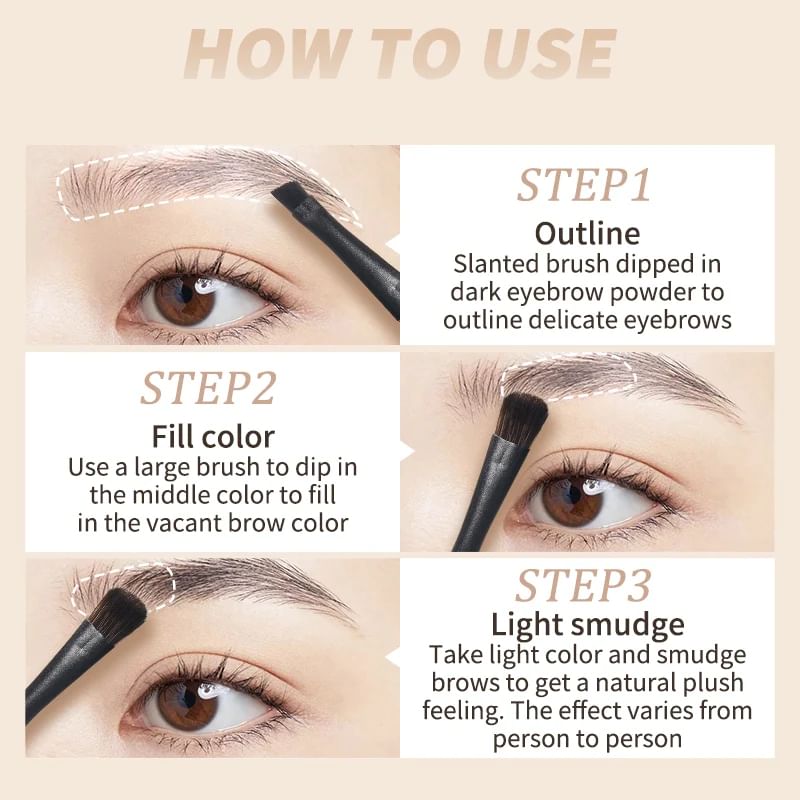 HOW TO USE

STEP1
Outline
Slanted brush dipped in dark eyebrow powder to outline delicate eyebrows

STEP2
Fill color
Use a large brush to dip in the middle color to fill in the vacant brow color

STEP3
Light smudge
Take light color and smudge brows to get a natural plush feeling. The effect varies from person to person